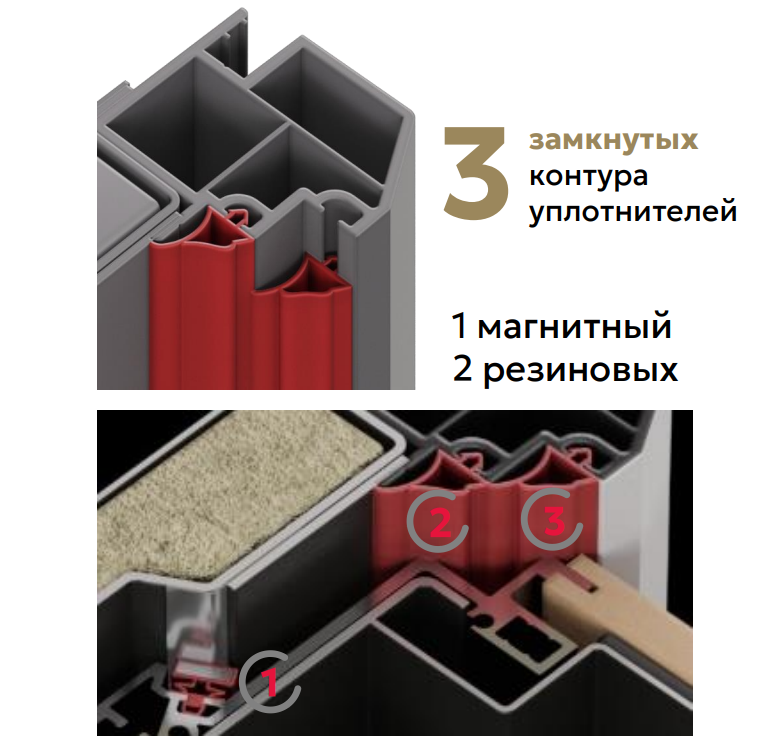 3 замкнутых контура уплотнителей

1 магнитный
2 резиновых

2
3
1