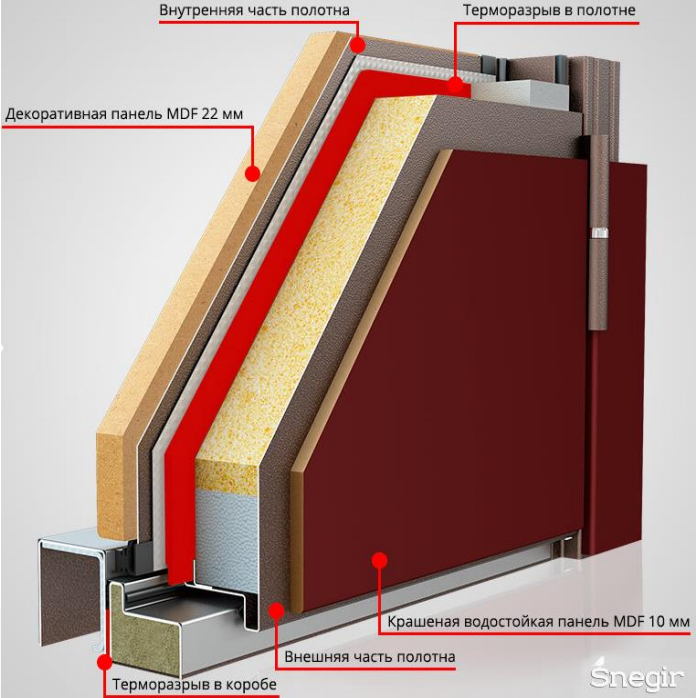 Внутренняя часть полотна

Терморазрыв в полотне

Декоративная панель MDF 22 мм

Крашеная водостойкая панель MDF 10 мм

Внешняя часть полотна

Терморазрыв в коробе

Snegir